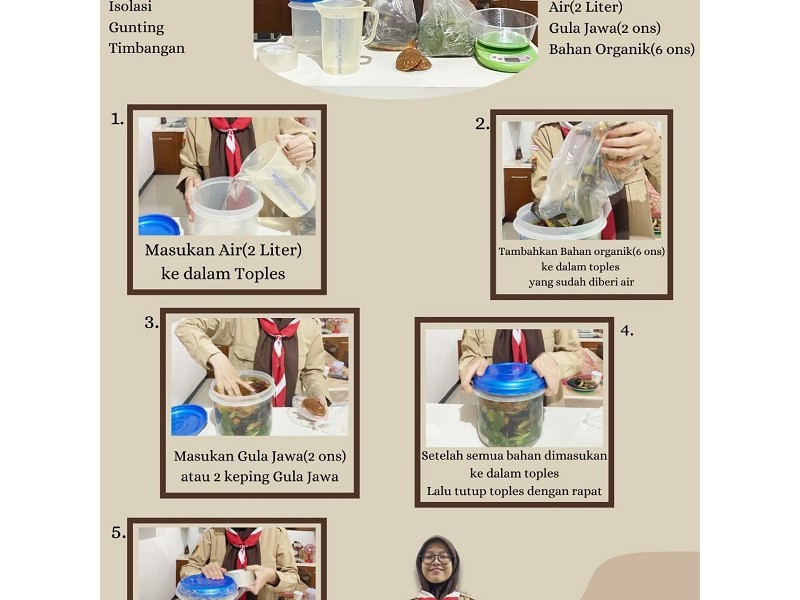 Isolasi
Gunting
Timbangan

Air(2 Liter)
Gula Jawa(2 ons)
Bahan Organik(6 ons)

1.
Masukan Air(2 Liter) ke dalam Toples

2.
Tambahkan Bahan organik(6 ons) ke dalam toples yang sudah diberi air

3.
Masukan Gula Jawa(2 ons) atau 2 keping Gula Jawa

4.
Setelah semua bahan dimasukan ke dalam toples Lalu tutup toples dengan rapat

5.